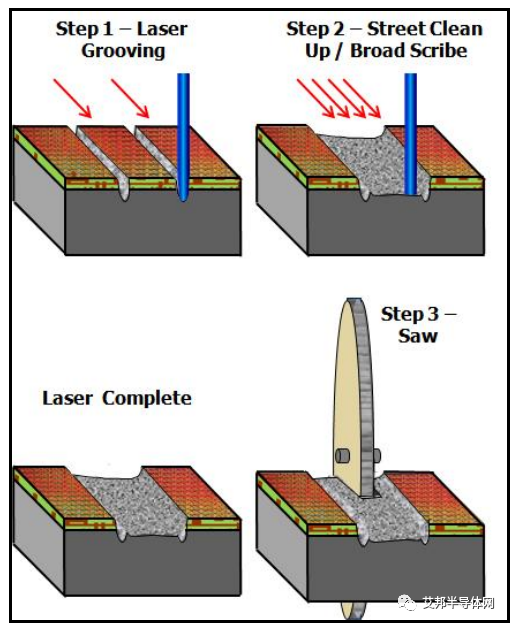 Step 1 – Laser Grooving

Step 2 – Street Clean Up / Broad Scribe

Step 3 – Saw

Laser Complete

艾邦半导体网