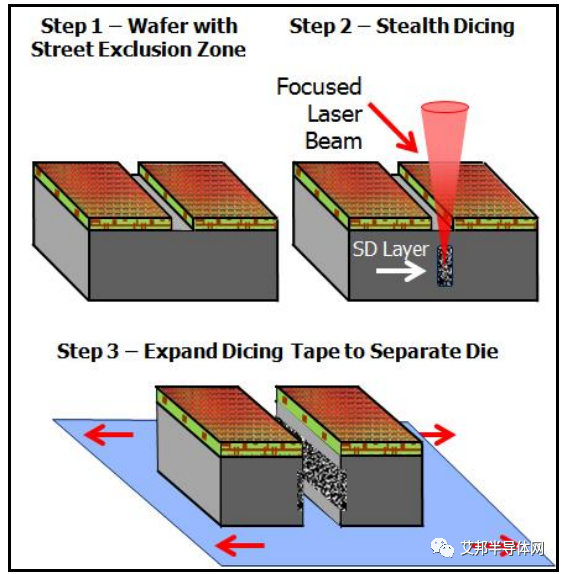 Step 1 – Wafer with Street Exclusion Zone

Step 2 – Stealth Dicing

Focused Laser Beam

SD Layer

Step 3 – Expand Dicing Tape to Separate Die

艾邦半导体网