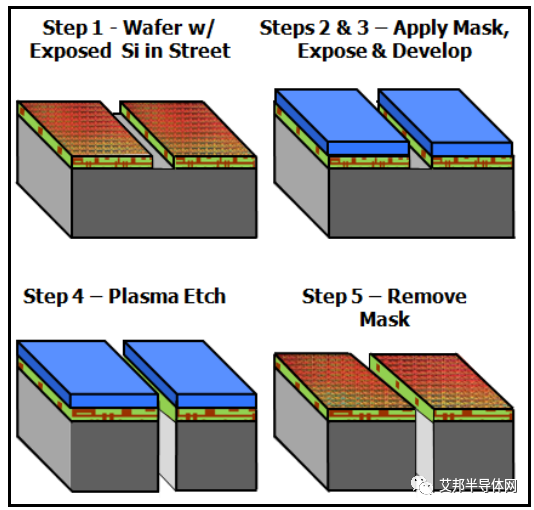 Step 1 - Wafer w/ Exposed Si in Street

Steps 2 & 3 – Apply Mask, Expose & Develop

Step 4 – Plasma Etch

Step 5 – Remove Mask

艾邦半导体网