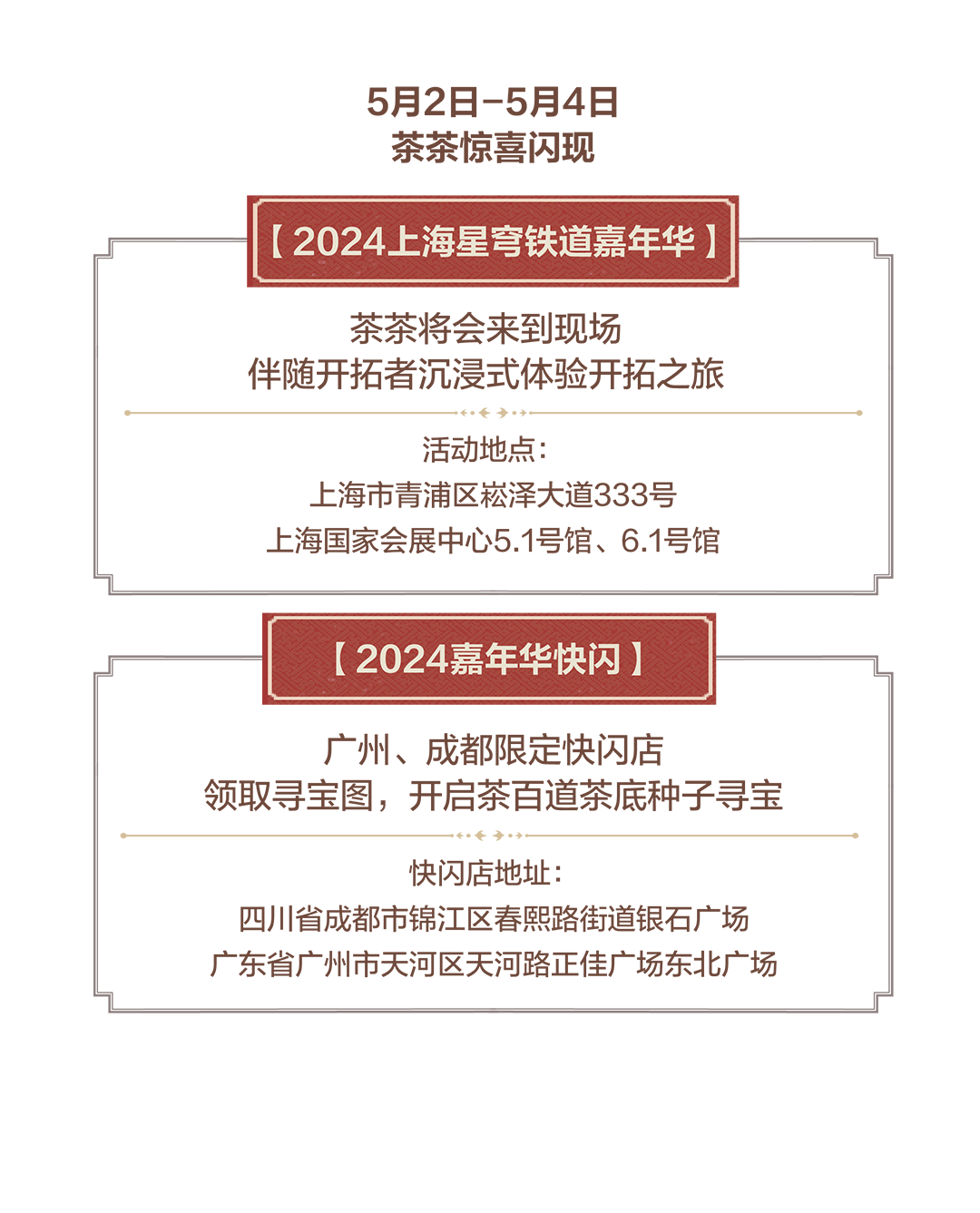 5月2日-5月4日
茶茶惊喜闪现

【2024上海星穹铁道嘉年华】

茶茶将会来到现场
伴随开拓者沉浸式体验开拓之旅

活动地点：
上海市青浦区崧泽大道333号
上海国家会展中心5.1号馆、6.1号馆

【2024嘉年华快闪】

广州、成都限定快闪店
领取寻宝图，开启茶百道茶底种子寻宝

快闪店地址：
四川省成都市锦江区春熙路街道银石广场
广东省广州市天河区天河路正佳广场东北广场