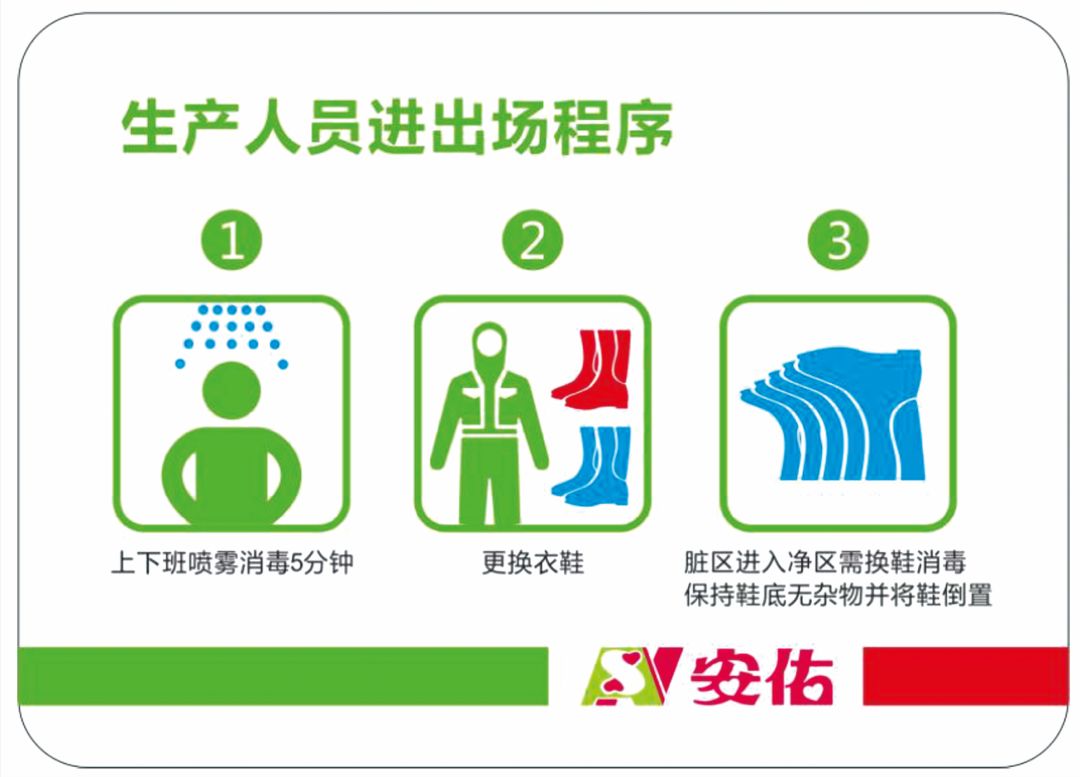 生产人员进出场程序

1

上下班喷雾消毒5分钟

2

更换衣鞋

3

脏区进入净区需换鞋消毒
保持鞋底无杂物并将鞋倒置

安佑