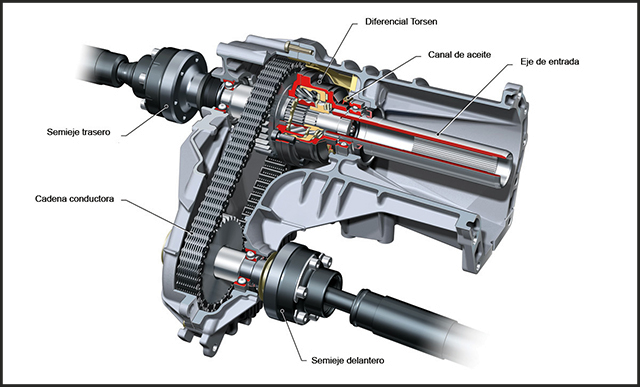 Diferencial Torsen
Canal de aceite
Eje de entrada
Semieje trasero
Cadena conductora
Semieje delantero