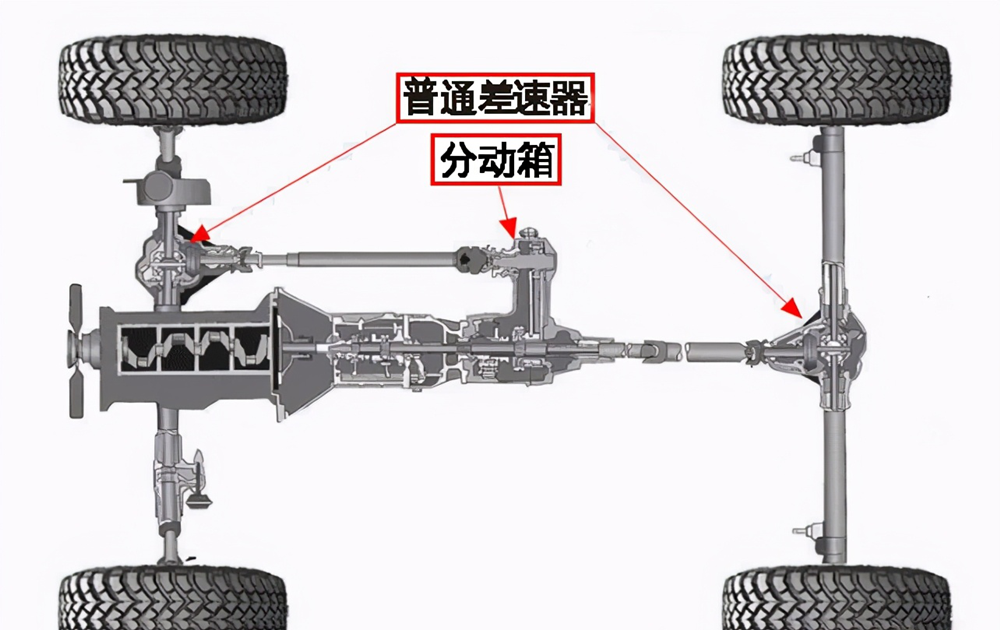 普通差速器

分动箱