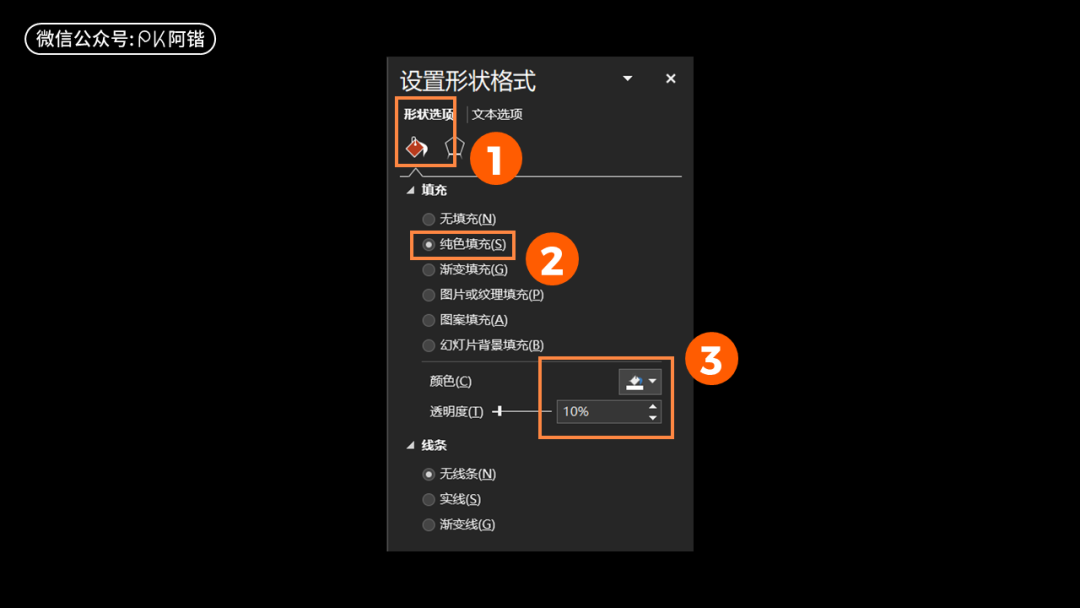 微信公众号:PK阿锴

设置形状格式

形状选项 文本选项

1

填充

无填充(N)

纯色填充(S)

2

渐变填充(G)

图片或纹理填充(P)

图案填充(A)

幻灯片背景填充(B)

3

颜色(C)

透明度(T)

10%

线条

无线条(N)

实线(S)

渐变线(G)