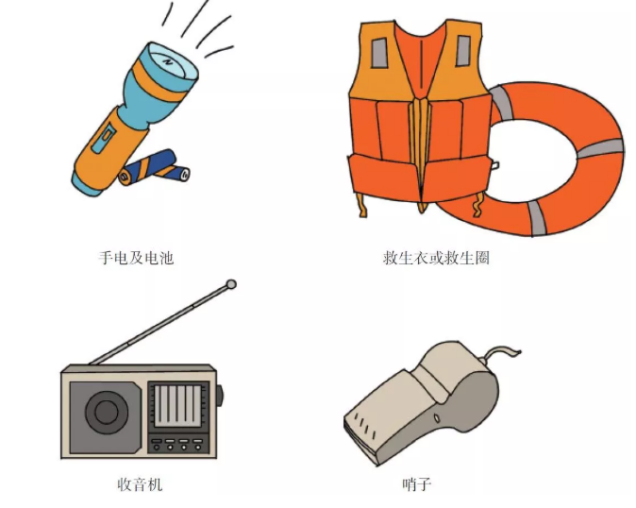 手电及电池

救生衣或救生圈

收音机

哨子