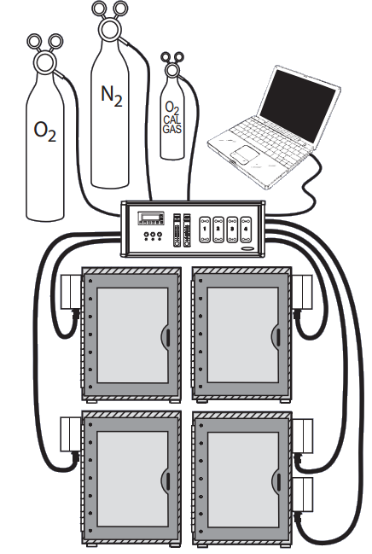 $O_2$

$N_2$

$O_2$ CAL GAS