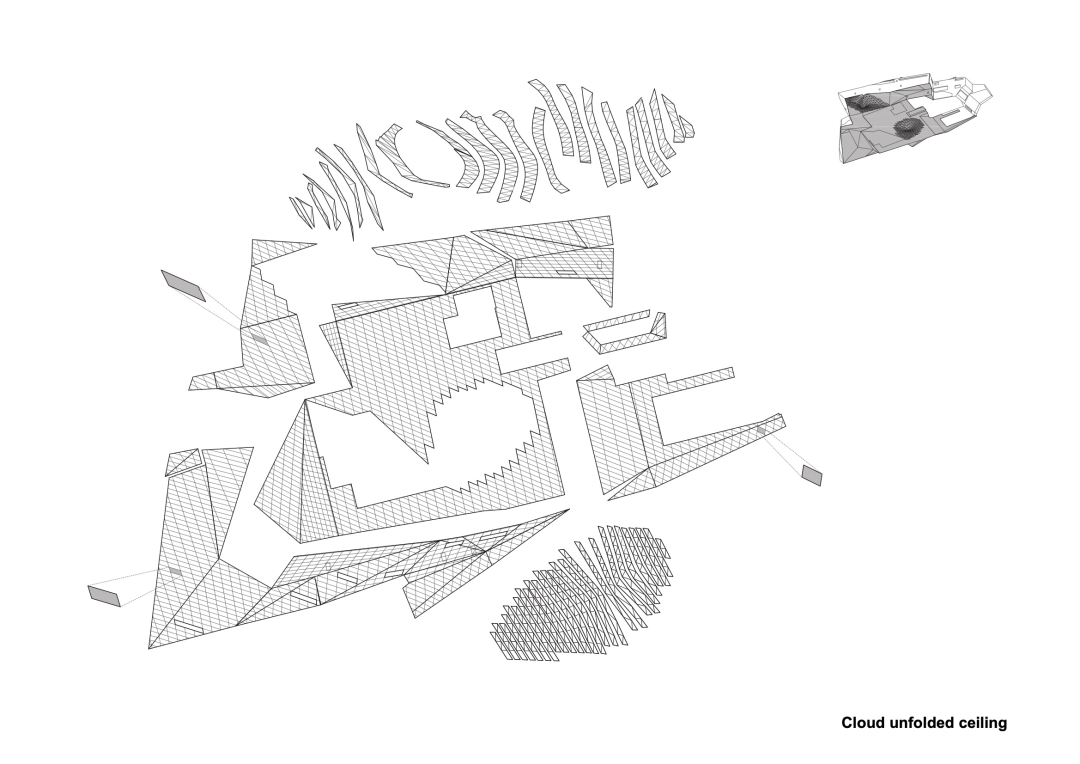 Cloud unfolded ceiling