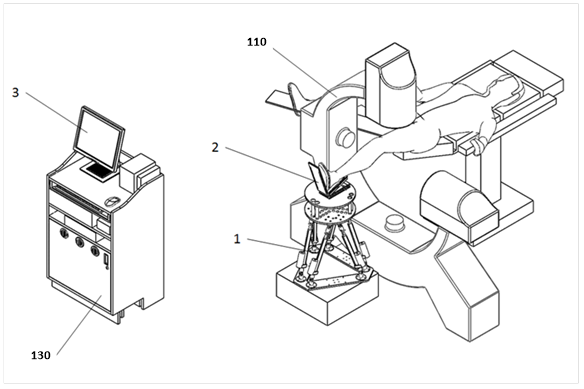 110

3

2

1

130