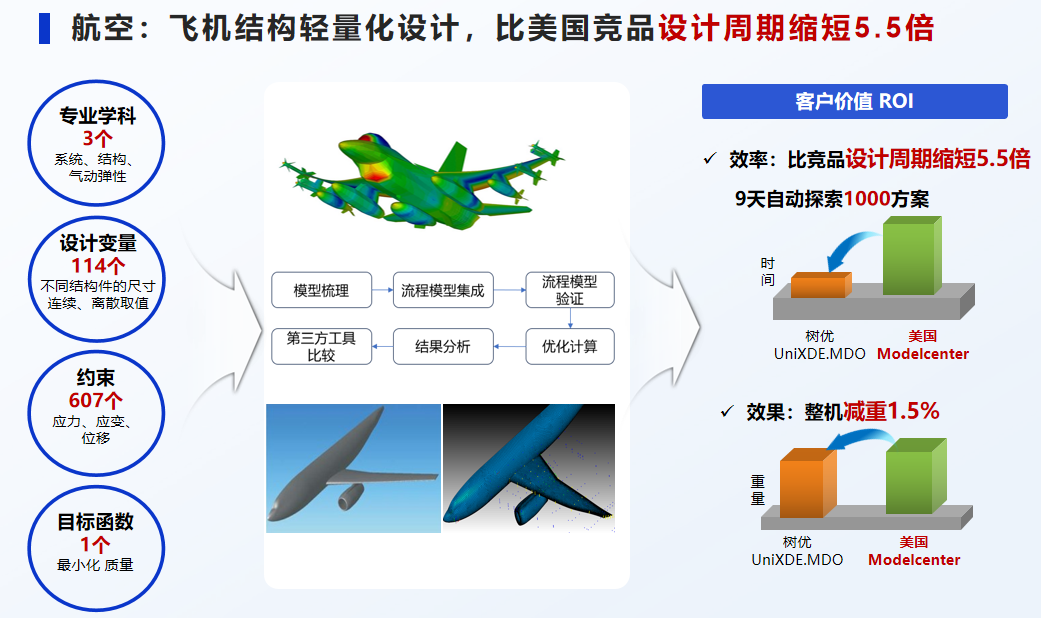 航空：飞机结构轻量化设计，比美国竞品设计周期缩短5.5倍

专业学科
3个
系统、结构、气动弹性

设计变量
114个
不同结构件的尺寸连续、离散取值

约束
607个
应力、应变、位移

目标函数
1个
最小化 质量

模型梳理

流程模型集成

流程模型验证

优化计算

结果分析

第三方工具比较

客户价值 ROI

✓ 效率：比竞品设计周期缩短5.5倍

9天自动探索1000方案

时间

树优
UniXDE.MDO

美国
Modelcenter

✓ 效果：整机减重1.5%

重量

树优
UniXDE.MDO

美国
Modelcenter