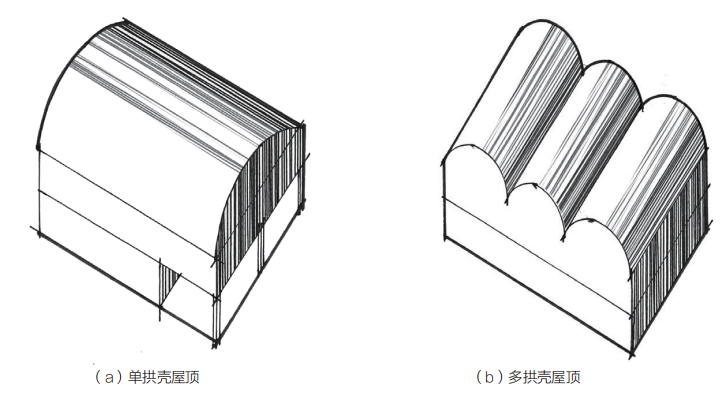 （a）单拱壳屋顶

（b）多拱壳屋顶