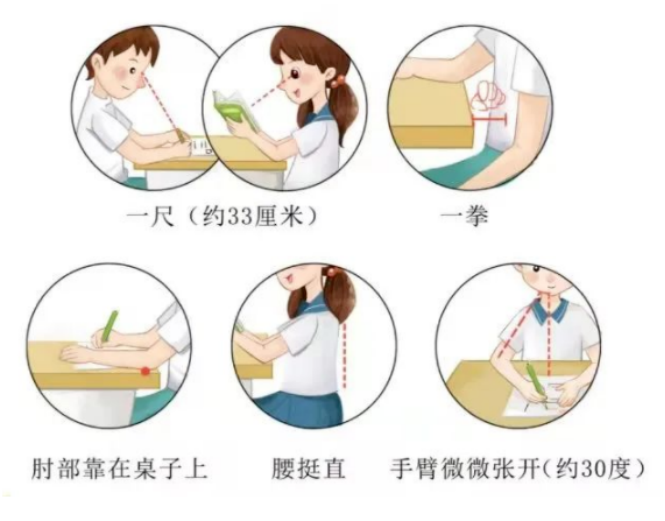 一尺（约33厘米）

一拳

肘部靠在桌子上

腰挺直

手臂微微张开（约30度）