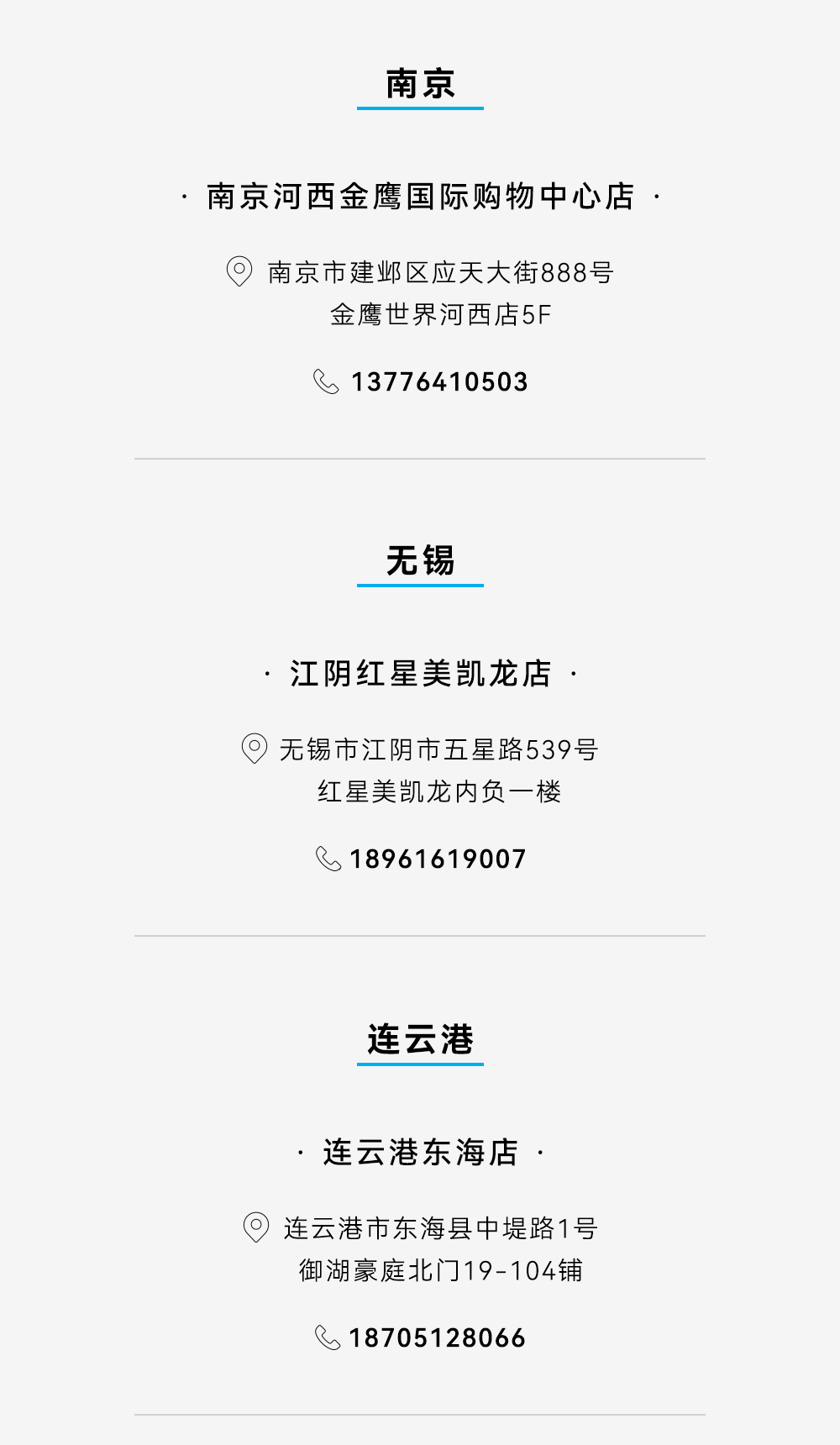 南京

· 南京河西金鹰国际购物中心店 ·

南京市建邺区应天大街888号
金鹰世界河西店5F

13776410503

无锡

· 江阴红星美凯龙店 ·

无锡市江阴市五星路539号
红星美凯龙内负一楼

18961619007

连云港

· 连云港东海店 ·

连云港市东海县中堤路1号
御湖豪庭北门19-104铺

18705128066