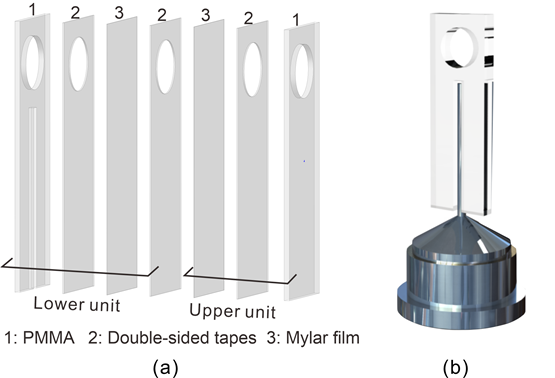 1 2 3 2 3 2 1

Lower unit

Upper unit

1: PMMA 2: Double-sided tapes 3: Mylar film

(a)

(b)