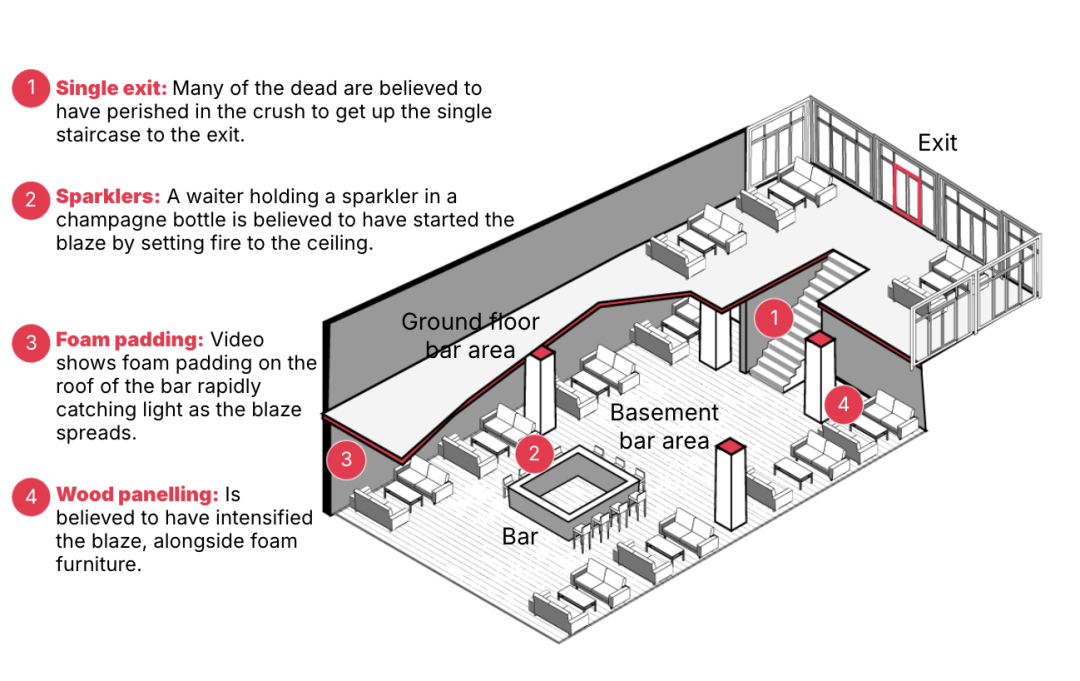 1 Single exit: Many of the dead are believed to have perished in the crush to get up the single staircase to the exit.

2 Sparklers: A waiter holding a sparkler in a champagne bottle is believed to have started the blaze by setting fire to the ceiling.

3 Foam padding: Video shows foam padding on the roof of the bar rapidly catching light as the blaze spreads.

4 Wood panelling: Is believed to have intensified the blaze, alongside foam furniture.

Exit

Ground floor bar area

1

Basement bar area

4

2

3

Bar