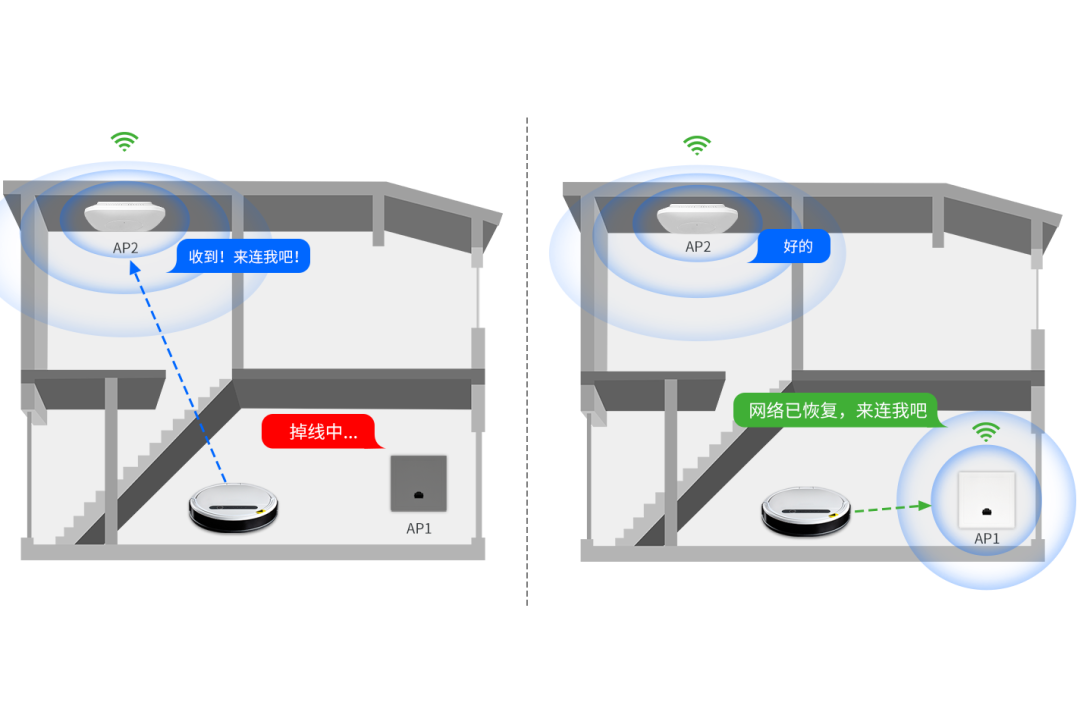 AP2

收到！来连我吧！

掉线中...

AP1

AP2

好的

网络已恢复，来连我吧

AP1