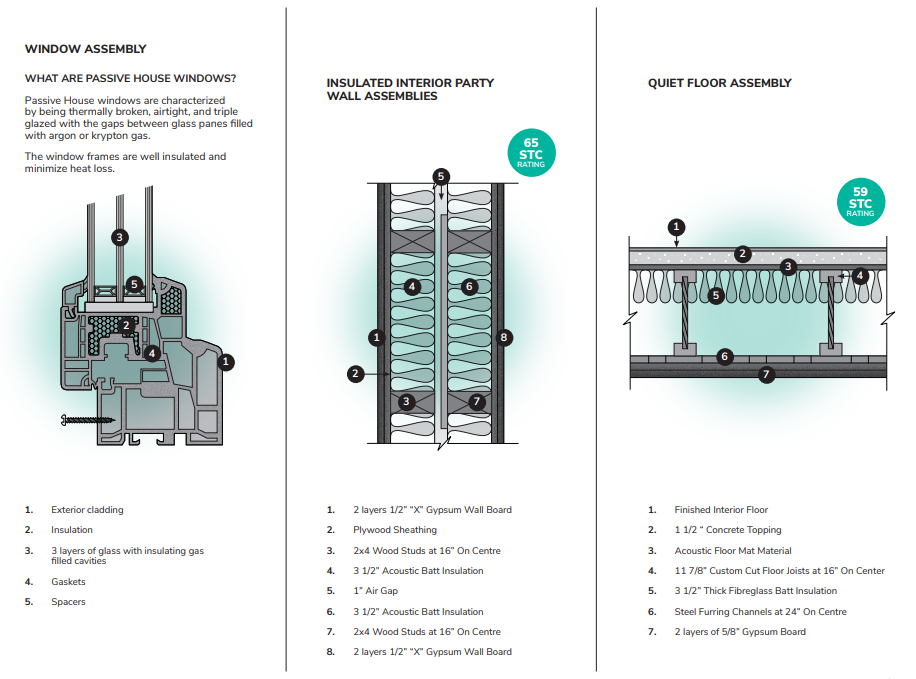 WINDOW ASSEMBLY

WHAT ARE PASSIVE HOUSE WINDOWS?

Passive House windows are characterized by being thermally broken, airtight, and triple glazed with the gaps between glass panes filled with argon or krypton gas.

The window frames are well insulated and minimize heat loss.

3

5

2

4

1

1. Exterior cladding
2. Insulation
3. 3 layers of glass with insulating gas filled cavities
4. Gaskets
5. Spacers

INSULATED INTERIOR PARTY WALL ASSEMBLIES

65 STC RATING

5

4

6

1

8

2

3

7

1. 2 layers 1/2" "X" Gypsum Wall Board
2. Plywood Sheathing
3. 2x4 Wood Studs at 16" On Centre
4. 3 1/2" Acoustic Batt Insulation
5. 1" Air Gap
6. 3 1/2" Acoustic Batt Insulation
7. 2x4 Wood Studs at 16" On Centre
8. 2 layers 1/2" "X" Gypsum Wall Board

QUIET FLOOR ASSEMBLY

59 STC RATING

1

2

3

4

5

6

7

1. Finished Interior Floor
2. 1 1/2 " Concrete Topping
3. Acoustic Floor Mat Material
4. 11 7/8" Custom Cut Floor Joists at 16" On Center
5. 3 1/2" Thick Fibreglass Batt Insulation
6. Steel Furring Channels at 24" On Centre
7. 2 layers of 5/8" Gypsum Board