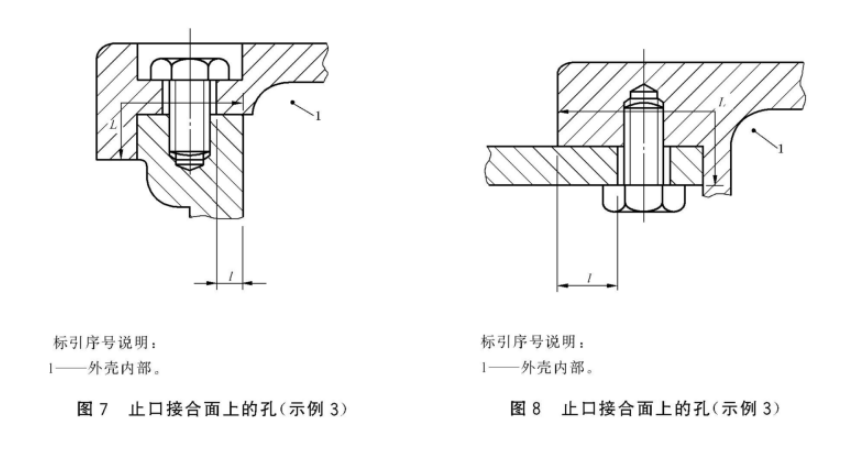 $L$

1

$l$

标引序号说明：
1——外壳内部。

图 7 止口接合面上的孔(示例 3)

$L$

1

$l$

标引序号说明：
1——外壳内部。

图 8 止口接合面上的孔(示例 3)