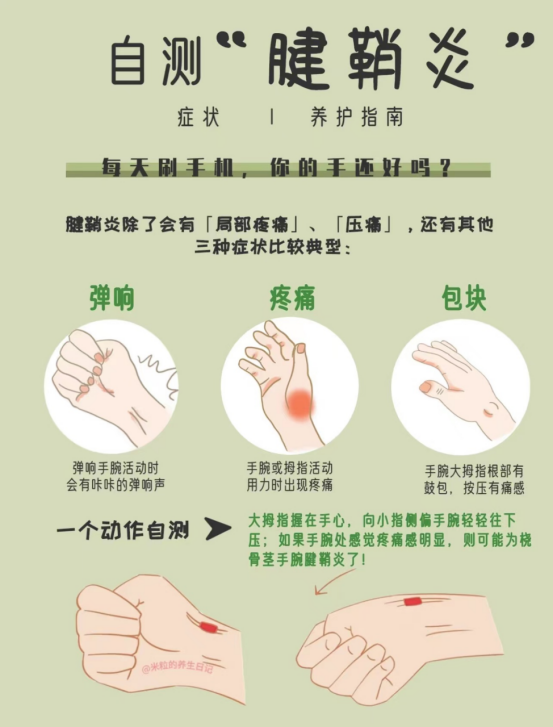 自测“腱鞘炎”

症状 | 养护指南

每天刷手机，你的手还好吗？

腱鞘炎除了会有「局部疼痛」、「压痛」，还有其他三种症状比较典型：

弹响

弹响手腕活动时会有咔咔的弹响声

疼痛

手腕或拇指活动用力时出现疼痛

包块

手腕大拇指根部有鼓包，按压有痛感

一个动作自测

大拇指握在手心，向小指侧偏手腕轻轻往下压；如果手腕处感觉疼痛感明显，则可能为桡骨茎手腕腱鞘炎了！

@米粒的养生日记