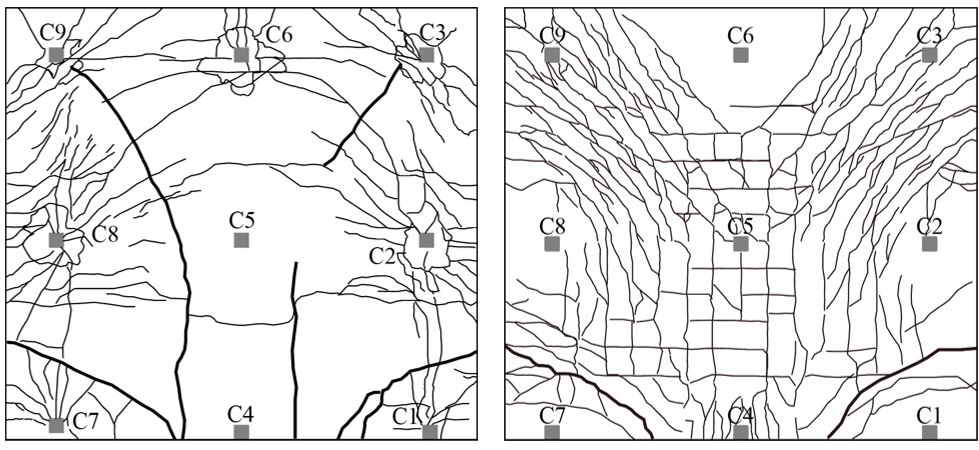 C9
C6
C3
C8
C5
C2
C7
C4
C1

C9
C6
C3
C8
C5
C2
C7
C4
C1