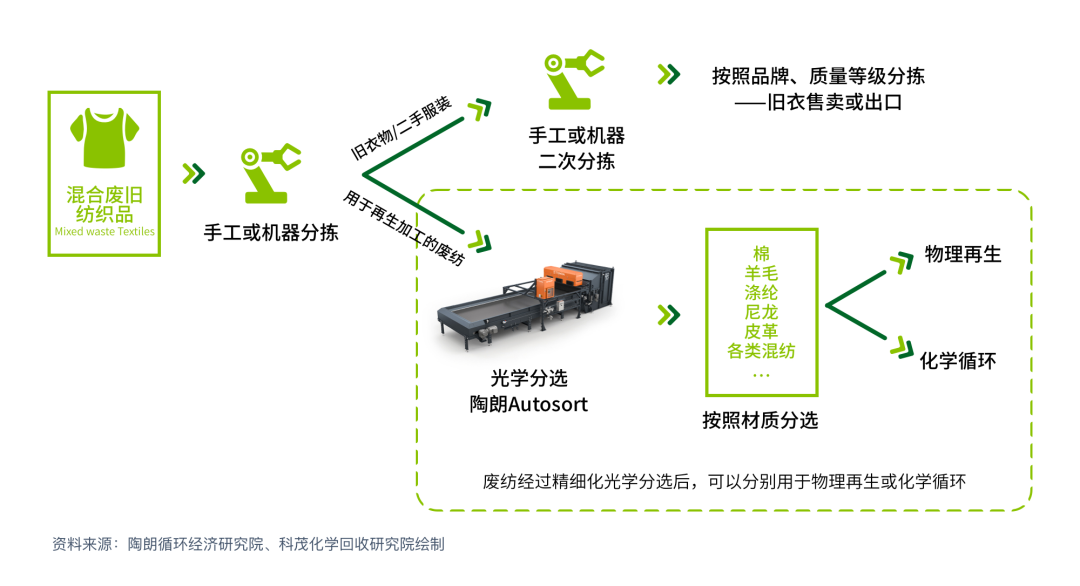 混合废旧纺织品
Mixed waste Textiles

手工或机器分拣

旧衣物/二手服装

用于再生加工的废纺

手工或机器二次分拣

按照品牌、质量等级分拣
——旧衣售卖或出口

光学分选
陶朗Autosort

棉
羊毛
涤纶
尼龙
皮革
各类混纺
…

按照材质分选

物理再生

化学循环

废纺经过精细化光学分选后，可以分别用于物理再生或化学循环

资料来源：陶朗循环经济研究院、科茂化学回收研究院绘制