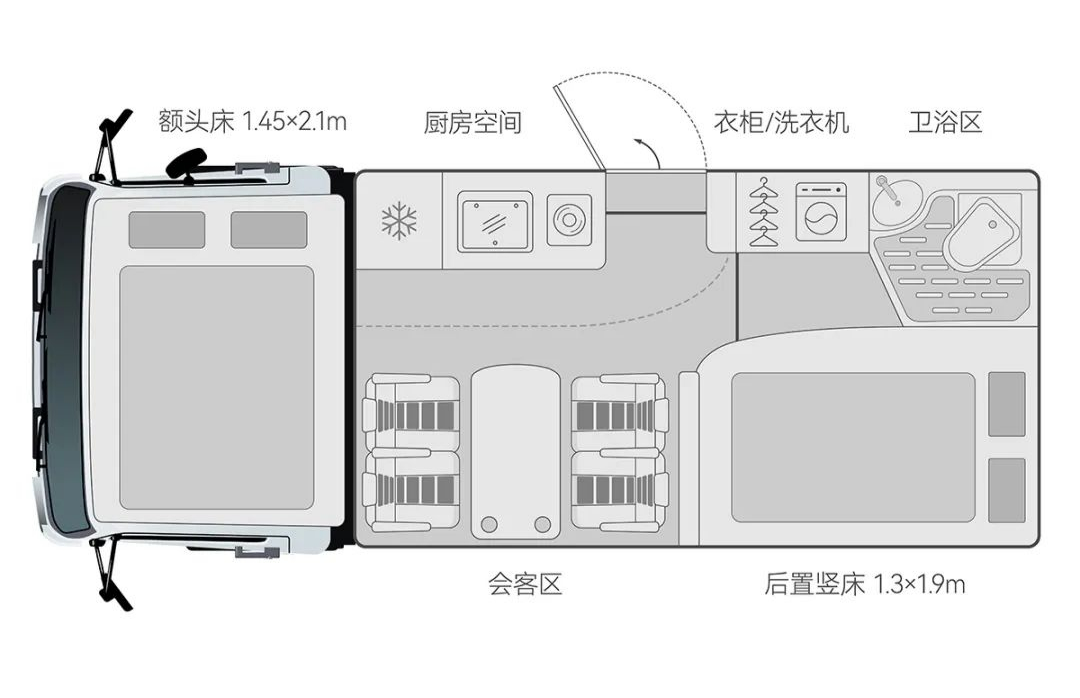 额头床 1.45×2.1m

厨房空间

衣柜/洗衣机

卫浴区

会客区

后置竖床 1.3×1.9m