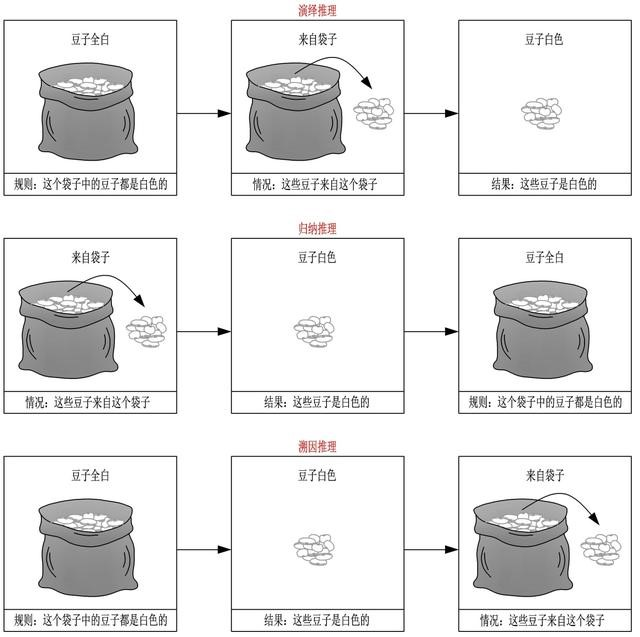 演绎推理

豆子全白

规则：这个袋子中的豆子都是白色的

来自袋子

情况：这些豆子来自这个袋子

豆子白色

结果：这些豆子是白色的

归纳推理

来自袋子

情况：这些豆子来自这个袋子

豆子白色

结果：这些豆子是白色的

豆子全白

规则：这个袋子中的豆子都是白色的

溯因推理

豆子全白

规则：这个袋子中的豆子都是白色的

豆子白色

结果：这些豆子是白色的

来自袋子

情况：这些豆子来自这个袋子