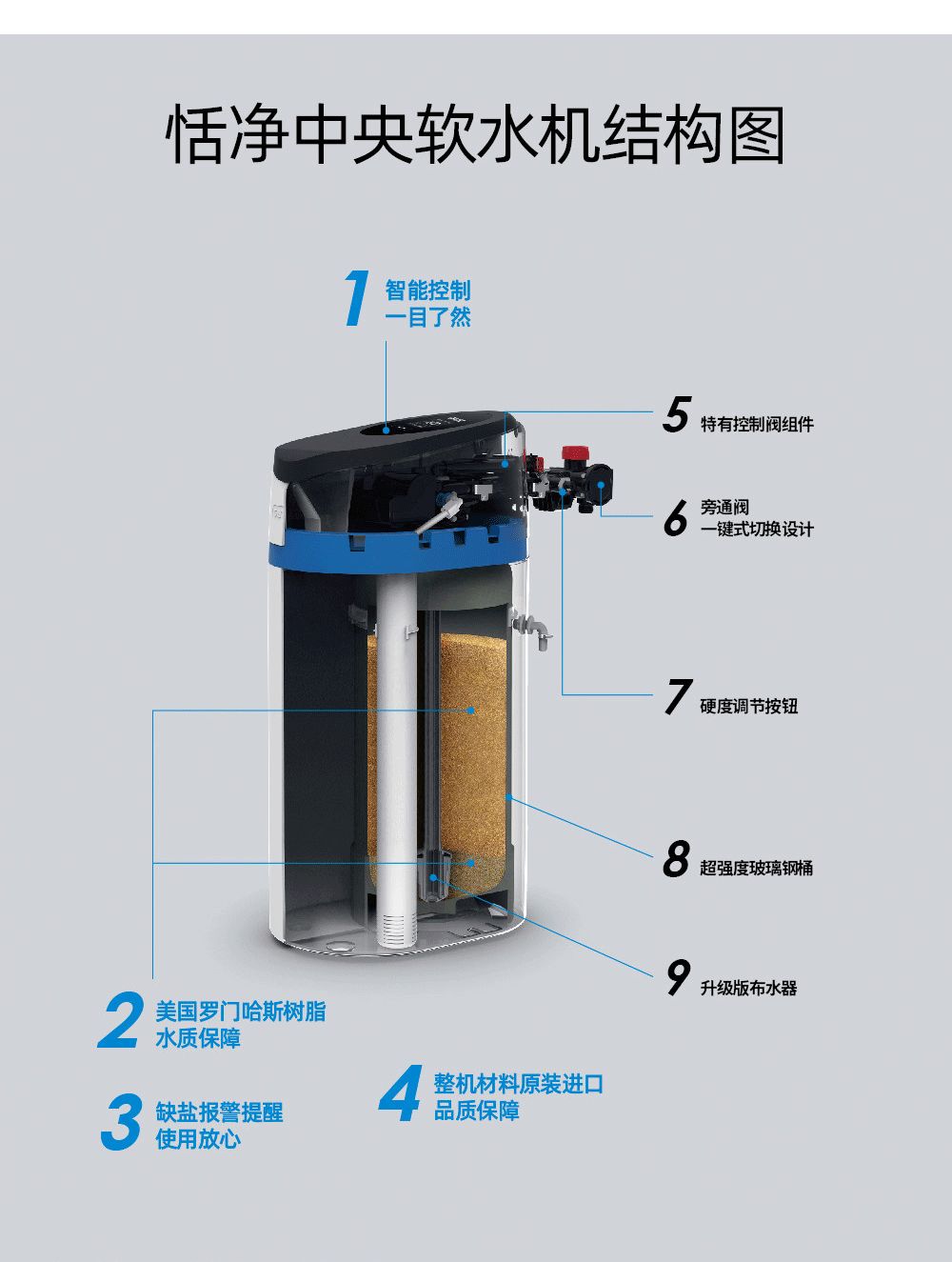 恬净中央软水机结构图

1 智能控制
一目了然

5 特有控制阀组件

6 旁通阀
一键式切换设计

7 硬度调节按钮

8 超强度玻璃钢桶

9 升级版布水器

2 美国罗门哈斯树脂
水质保障

3 缺盐报警提醒
使用放心

4 整机材料原装进口
品质保障