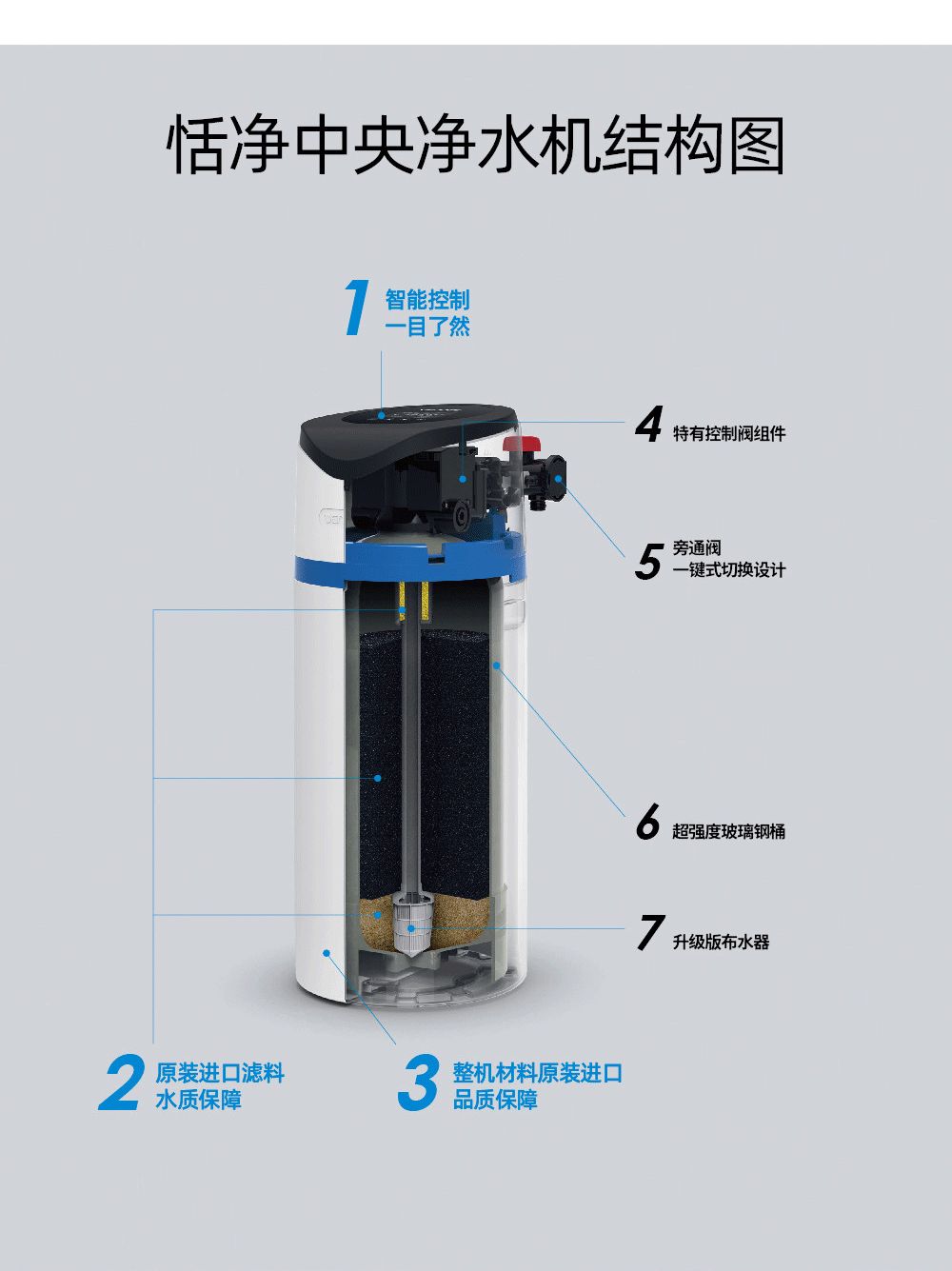 恬净中央净水机结构图

1 智能控制
一目了然

4 特有控制阀组件

5 旁通阀
一键式切换设计

6 超强度玻璃钢桶

7 升级版布水器

2 原装进口滤料
水质保障

3 整机材料原装进口
品质保障