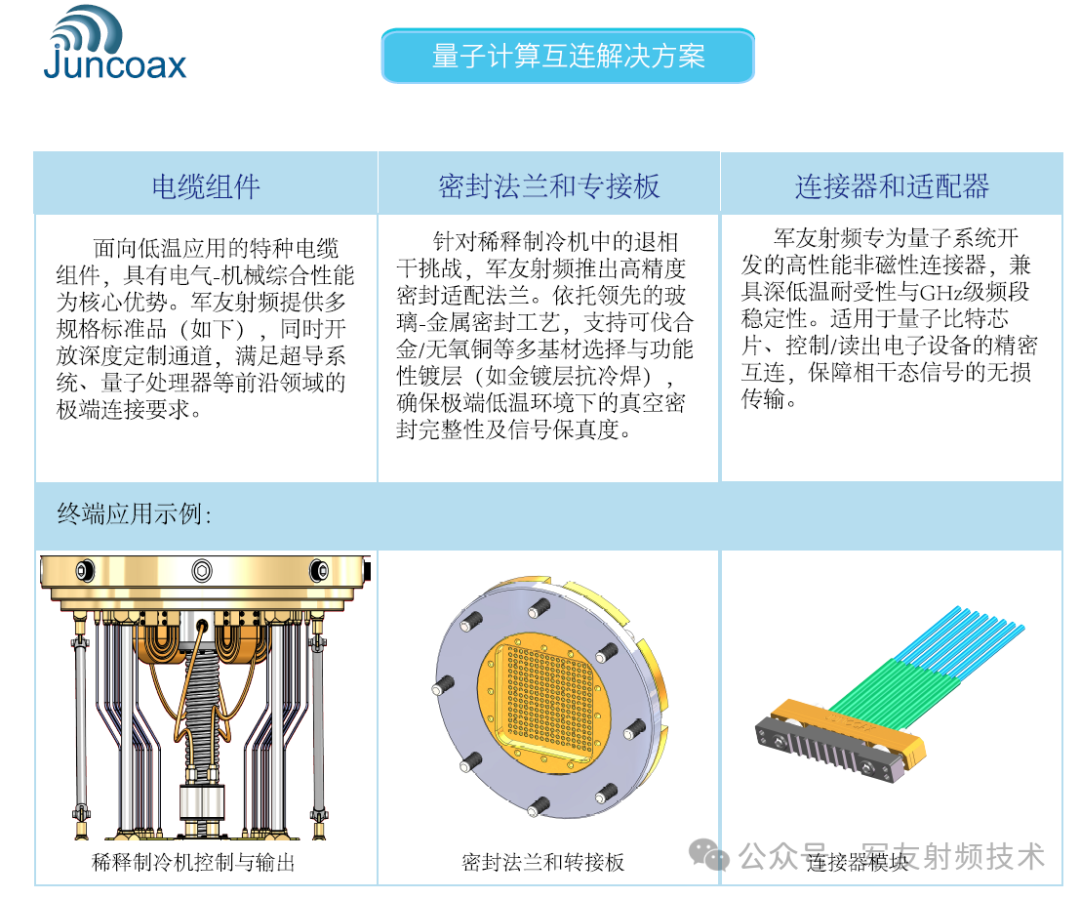 Juncoax

量子计算互连解决方案

| 电缆组件 | 密封法兰和专接板 | 连接器和适配器 |
|---|---|---|
| 面向低温应用的特种电缆组件，具有电气-机械综合性能为核心优势。军友射频提供多规格标准品（如下），同时开放深度定制通道，满足超导系统、量子处理器等前沿领域的极端连接要求。 | 针对稀释制冷机中的退相干挑战，军友射频推出高精度密封适配法兰。依托领先的玻璃-金属密封工艺，支持可伐合金/无氧铜等多基材选择与功能性镀层（如金镀层抗冷焊），确保极端低温环境下的真空密封完整性及信号保真度。 | 军友射频专为量子系统开发的高性能非磁性连接器，兼具深低温耐受性与GHz级频段稳定性。适用于量子比特芯片、控制/读出电子设备的精密互连，保障相干态信号的无损传输。 |

终端应用示例:

稀释制冷机控制与输出

密封法兰和转接板

连接器模块

公众号 · 军友射频技术