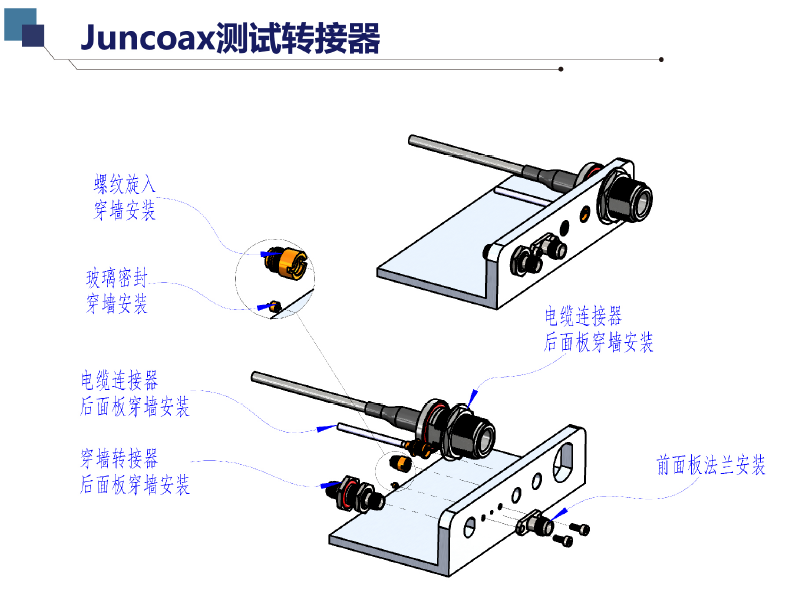 Juncoax测试转接器

螺纹旋入
穿墙安装

玻璃密封
穿墙安装

电缆连接器
后面板穿墙安装

电缆连接器
后面板穿墙安装

穿墙转接器
后面板穿墙安装

前面板法兰安装