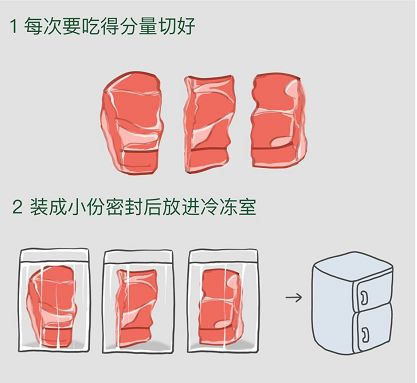 1 每次要吃得分量切好

2 装成小份密封后放进冷冻室

→