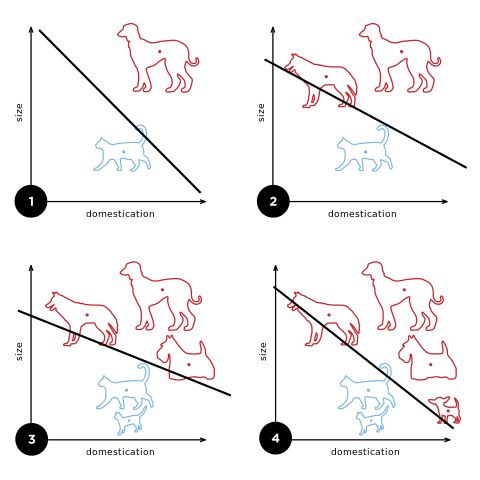 size
1
domestication

size
2
domestication

size
3
domestication

size
4
domestication