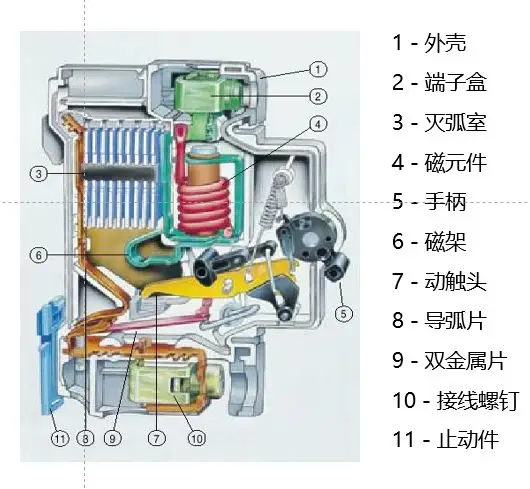 1
2
4
3
6
5
11
8
9
7
10

1 - 外壳
2 - 端子盒
3 - 灭弧室
4 - 磁元件
5 - 手柄
6 - 磁架
7 - 动触头
8 - 导弧片
9 - 双金属片
10 - 接线螺钉
11 - 止动件