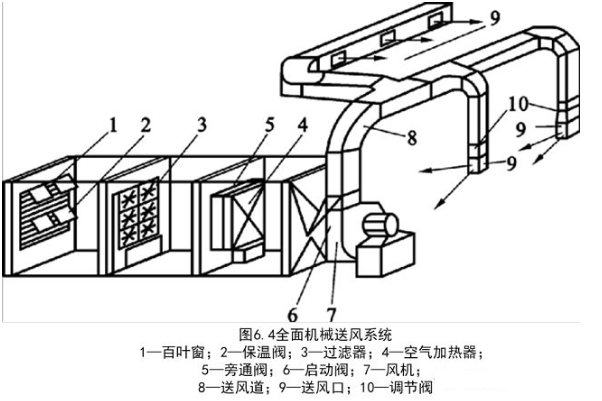 9
10
9
9
8
1 2 3 5 4
6 7

图6.4全面机械送风系统
1—百叶窗；2—保温阀；3—过滤器；4—空气加热器；
5—旁通阀；6—启动阀；7—风机；
8—送风道；9—送风口；10—调节阀