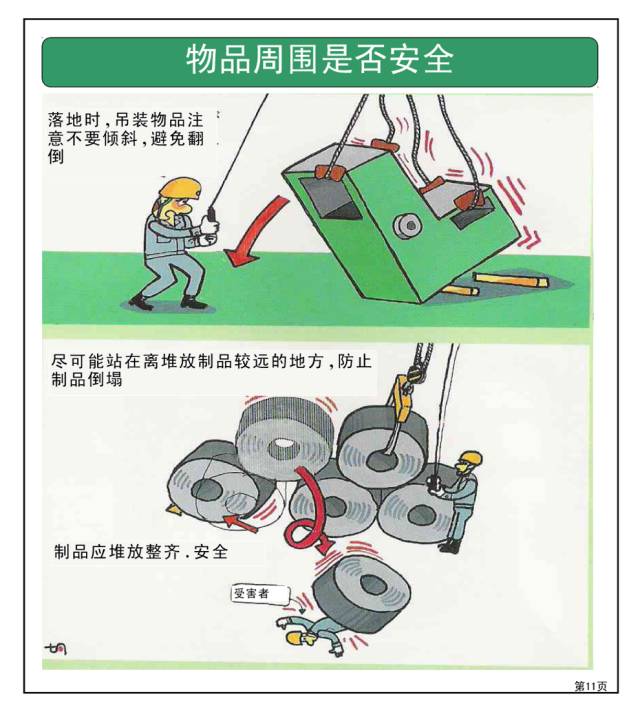 物品周围是否安全

落地时，吊装物品注意不要倾斜，避免翻倒

尽可能站在离堆放制品较远的地方，防止制品倒塌

制品应堆放整齐．安全

受害者

第11页