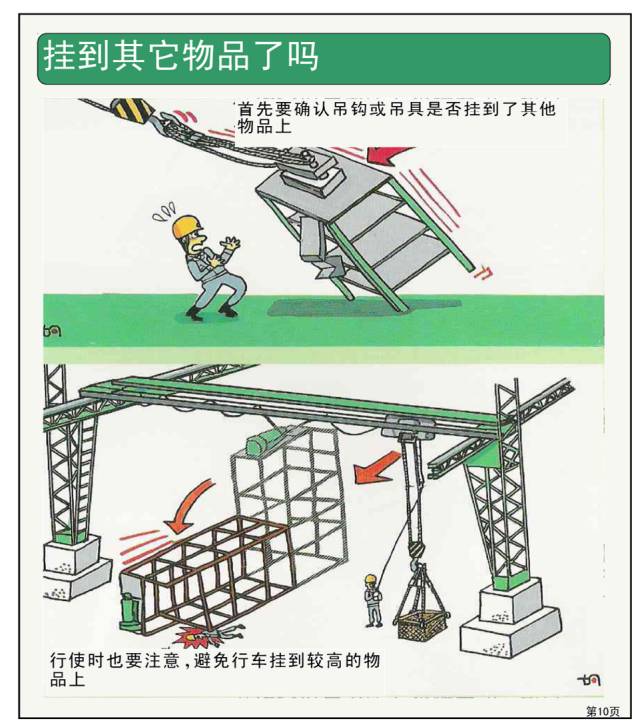 挂到其它物品了吗

首先要确认吊钩或吊具是否挂到了其他物品上

行使时也要注意，避免行车挂到较高的物品上

第10页