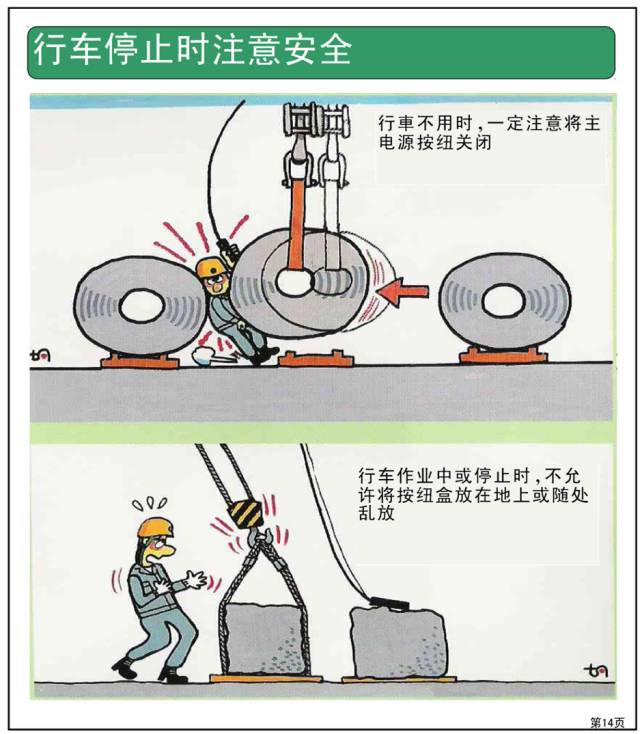 行车停止时注意安全

行車不用时，一定注意将主电源按纽关闭

行车作业中或停止时，不允许将按纽盒放在地上或随处乱放

第14页