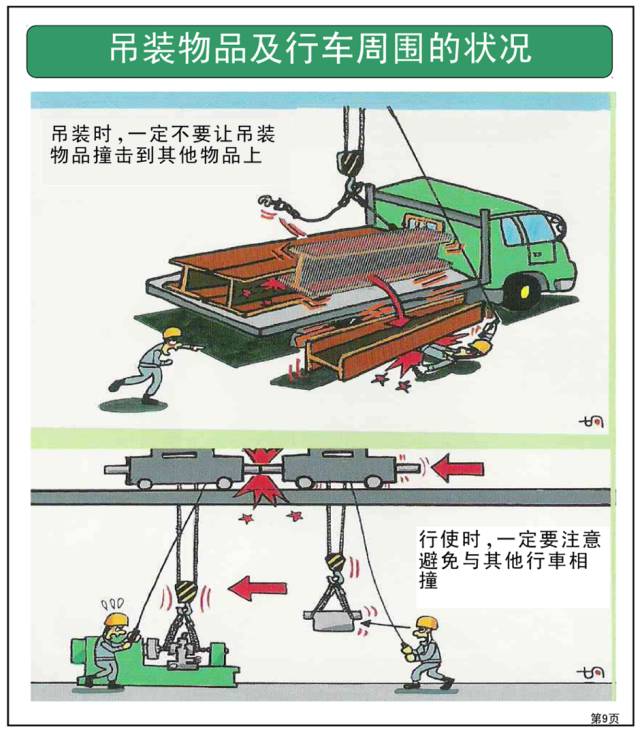 吊装物品及行车周围的状况

吊装时，一定不要让吊装物品撞击到其他物品上

行使时，一定要注意避免与其他行車相撞

第9页