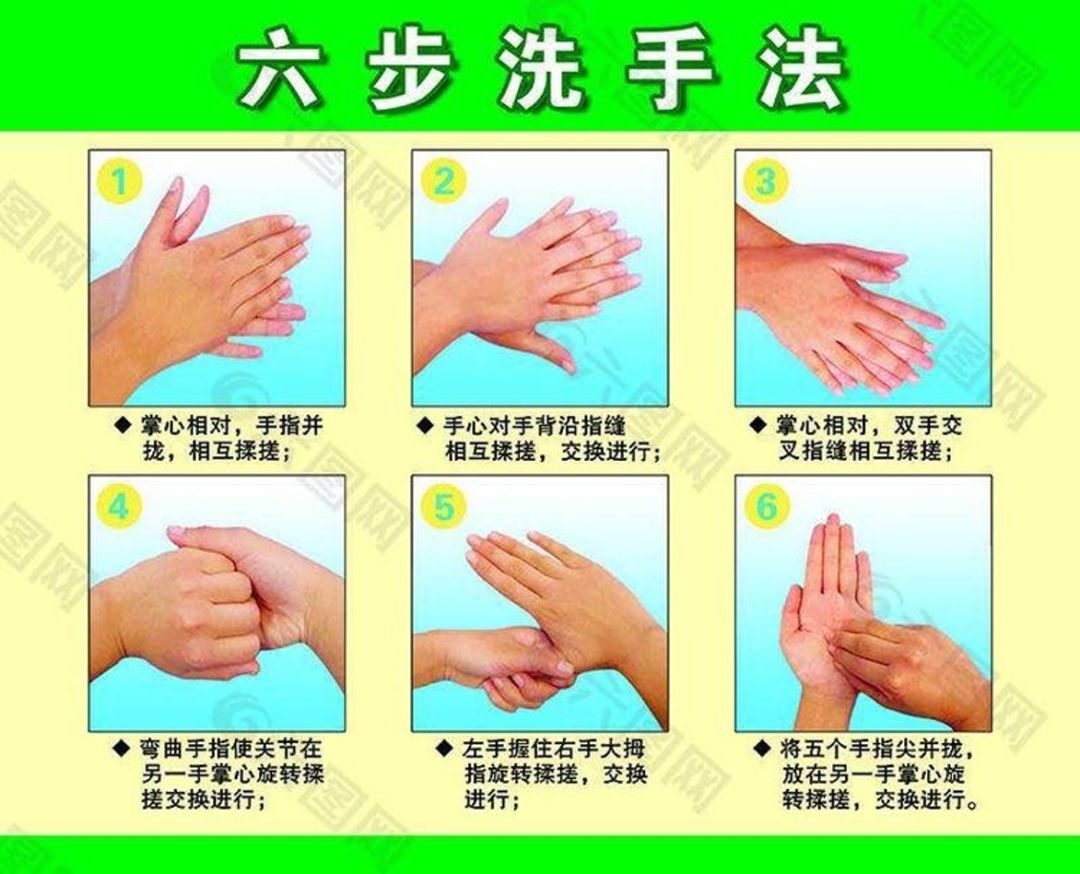 六步洗手法

1

◆ 掌心相对，手指并拢，相互揉搓；

2

◆ 手心对手背沿指缝相互揉搓，交换进行；

3

◆ 掌心相对，双手交叉指缝相互揉搓；

4

◆ 弯曲手指使关节在另一手掌心旋转揉搓交换进行；

5

◆ 左手握住右手大拇指旋转揉搓，交换进行；

6

◆ 将五个手指尖并拢，放在另一手掌心旋转揉搓，交换进行。