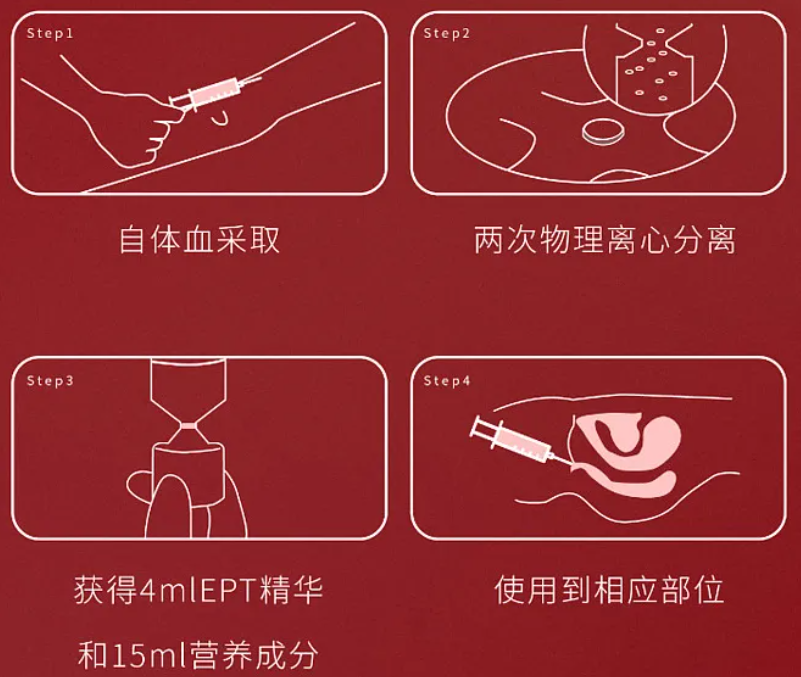 Step1

自体血采取

Step2

两次物理离心分离

Step3

获得4mlEPT精华

和15ml营养成分

Step4

使用到相应部位