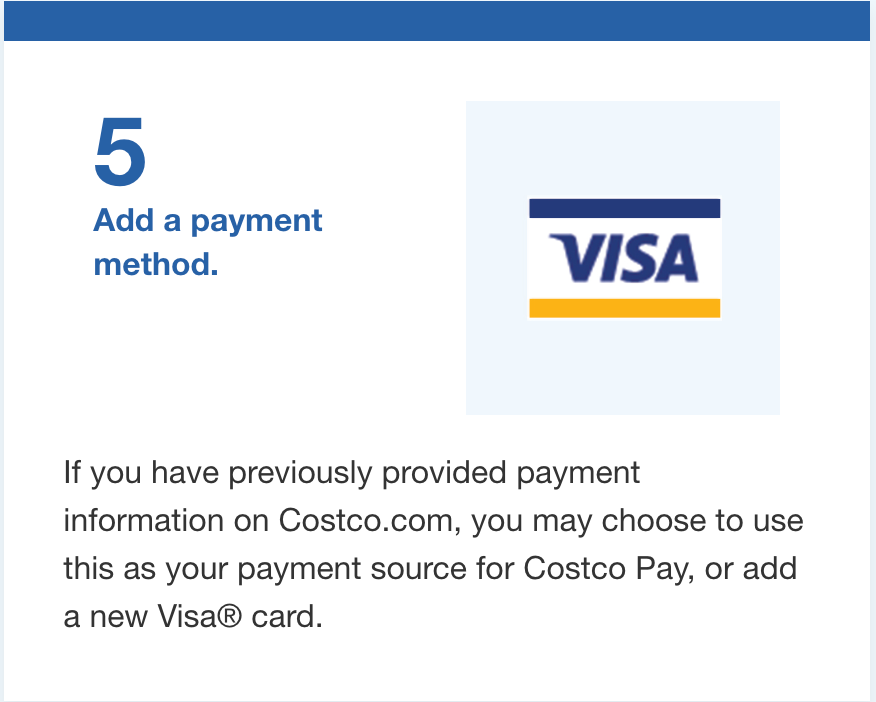 5

Add a payment method.

VISA

If you have previously provided payment information on Costco.com, you may choose to use this as your payment source for Costco Pay, or add a new Visa® card.