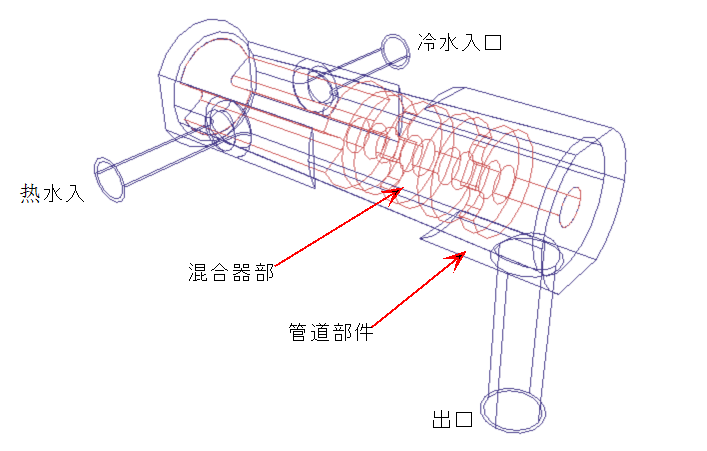 冷水入口

热水入

混合器部

管道部件

出口