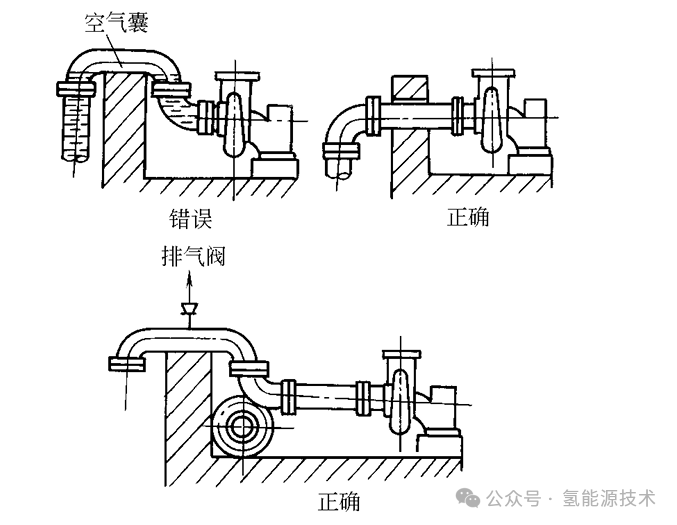 空气囊

错误

正确

排气阀

正确

公众号 · 氢能源技术