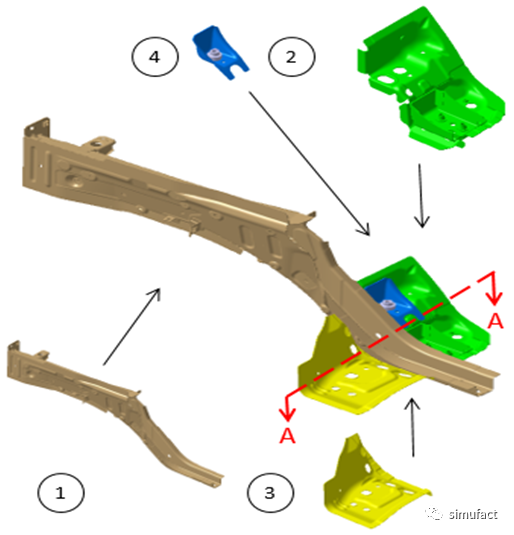 4
2
A
A
1
3
simufact