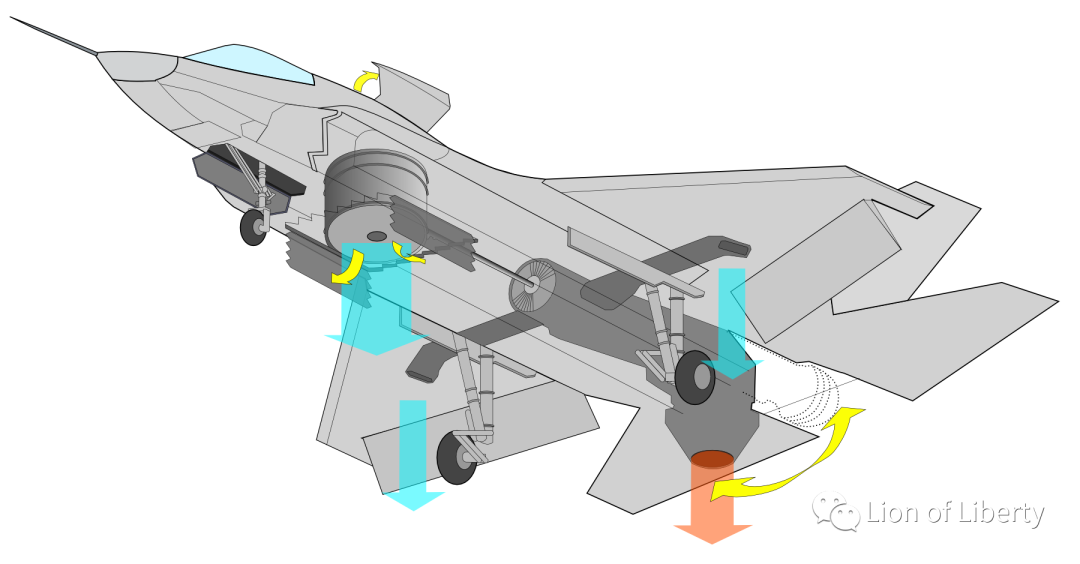 Lion of Liberty