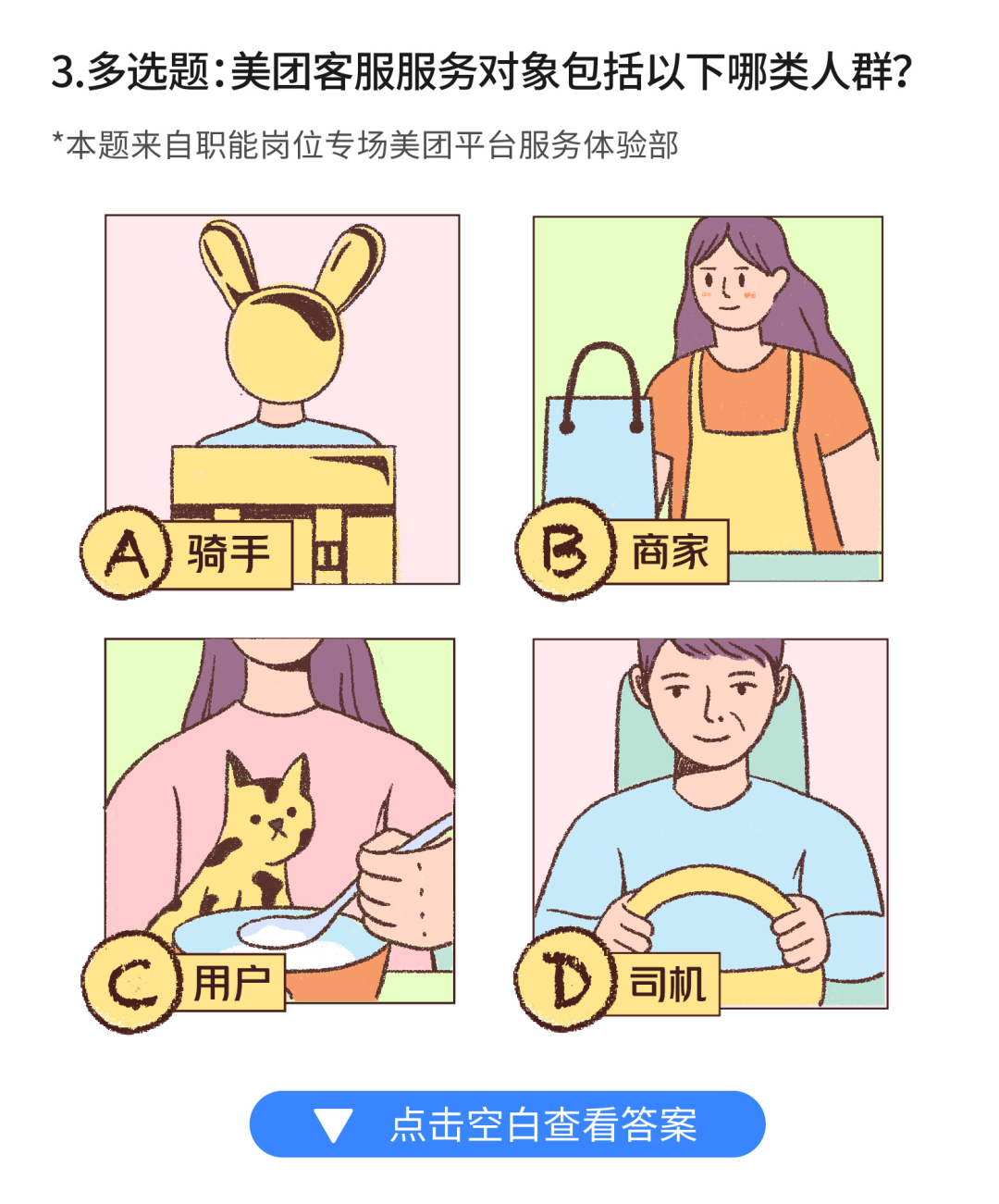 3.多选题：美团客服服务对象包括以下哪类人群？

*本题来自职能岗位专场美团平台服务体验部

A 骑手

B 商家

C 用户

D 司机

点击空白查看答案