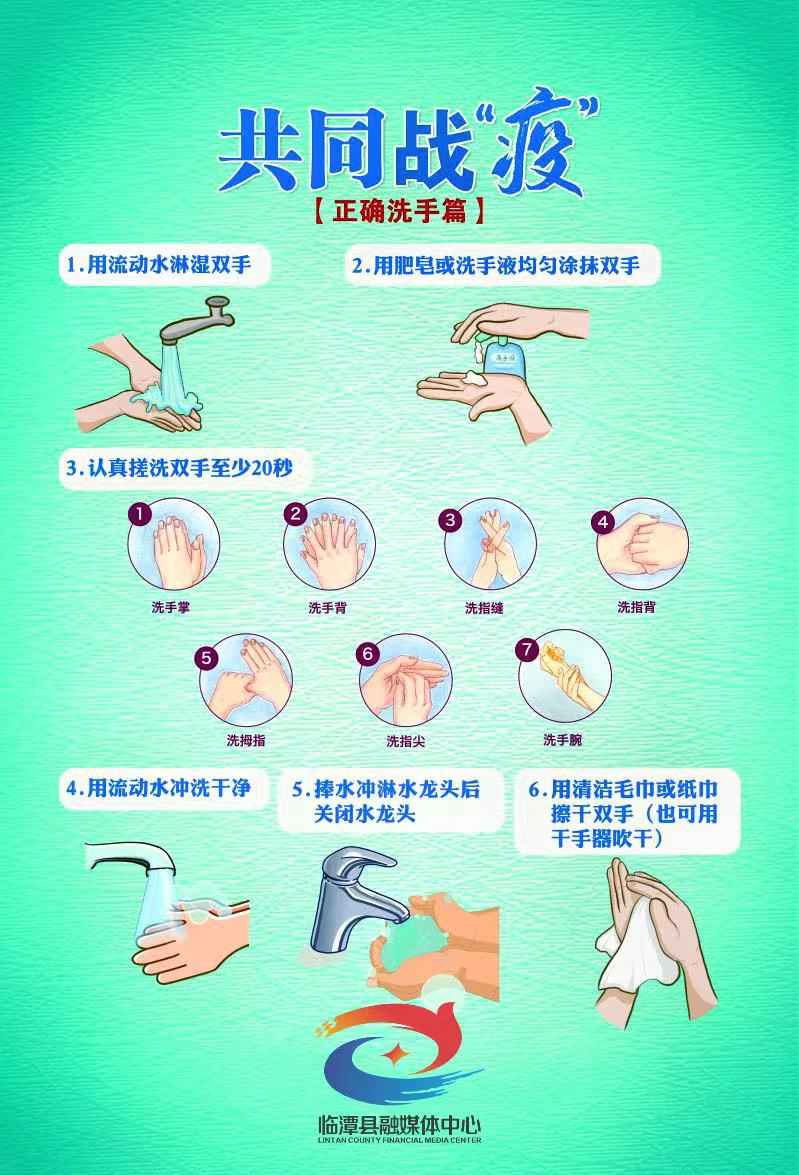 共同战“疫”

【正确洗手篇】

1.用流动水淋湿双手

2.用肥皂或洗手液均匀涂抹双手

洗手液

3.认真搓洗双手至少20秒

1 洗手掌

2 洗手背

3 洗指缝

4 洗指背

5 洗拇指

6 洗指尖

7 洗手腕

4.用流动水冲洗干净

5.捧水冲淋水龙头后关闭水龙头

6.用清洁毛巾或纸巾擦干双手（也可用干手器吹干）

临潭县融媒体中心
LINTAN COUNTY FINANCIAL MEDIA CENTER