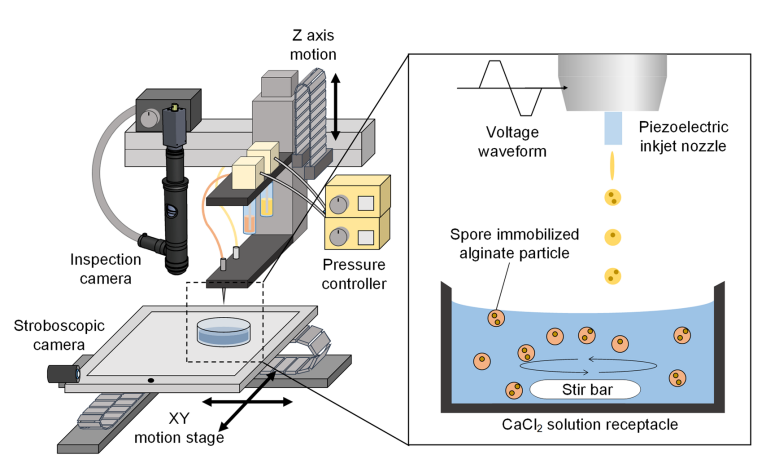 Z axis motion

Inspection camera

Pressure controller

Stroboscopic camera

XY motion stage

Voltage waveform

Piezoelectric inkjet nozzle

Spore immobilized alginate particle

Stir bar

$CaCl_2$ solution receptacle