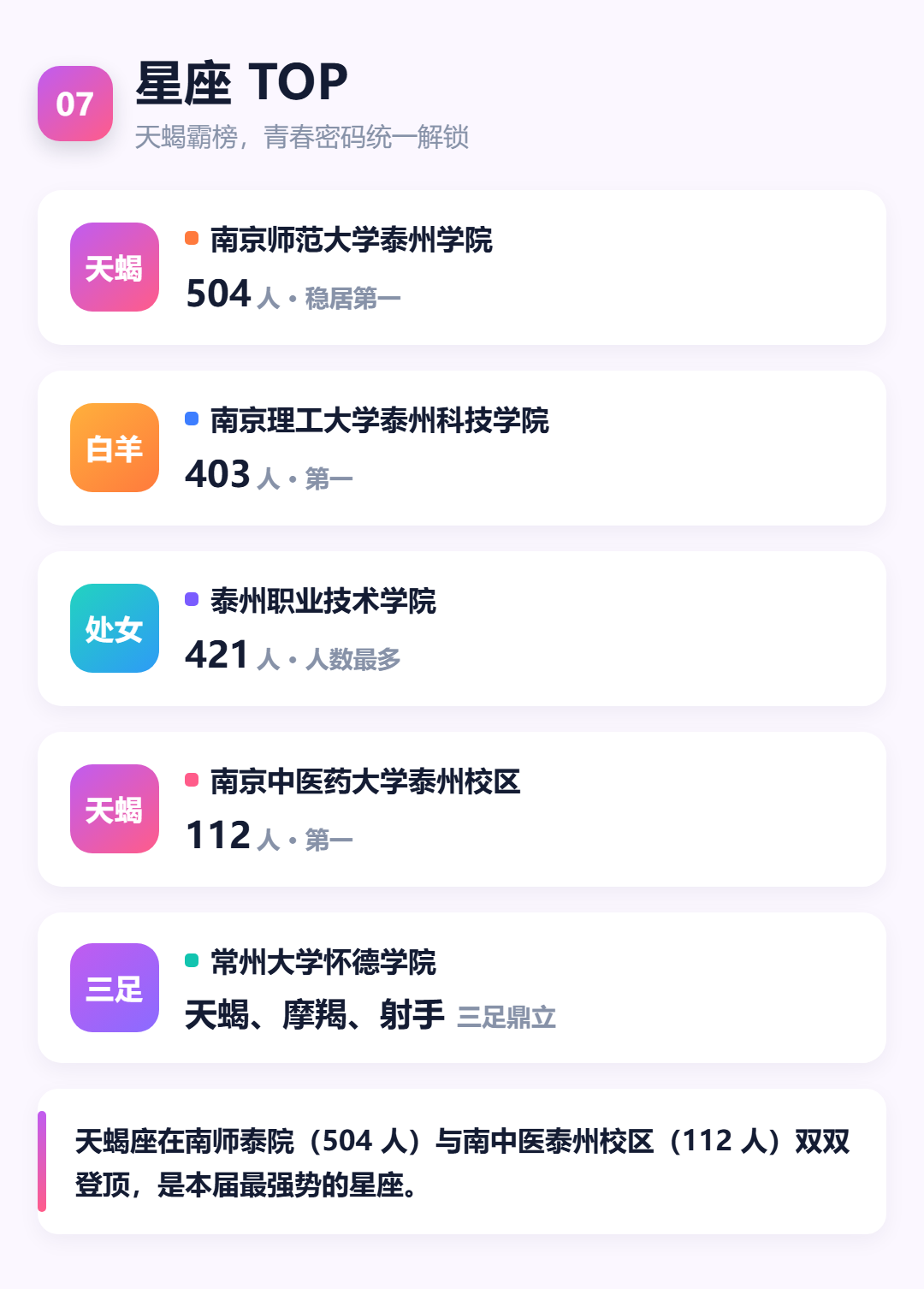 07

星座 TOP

天蝎霸榜，青春密码统一解锁

天蝎

南京师范大学泰州学院

504 人 · 稳居第一

白羊

南京理工大学泰州科技学院

403 人 · 第一

处女

泰州职业技术学院

421 人 · 人数最多

天蝎

南京中医药大学泰州校区

112 人 · 第一

三足

常州大学怀德学院

天蝎、摩羯、射手 三足鼎立

天蝎座在南师泰院（504 人）与南中医泰州校区（112 人）双双登顶，是本届最强势的星座。