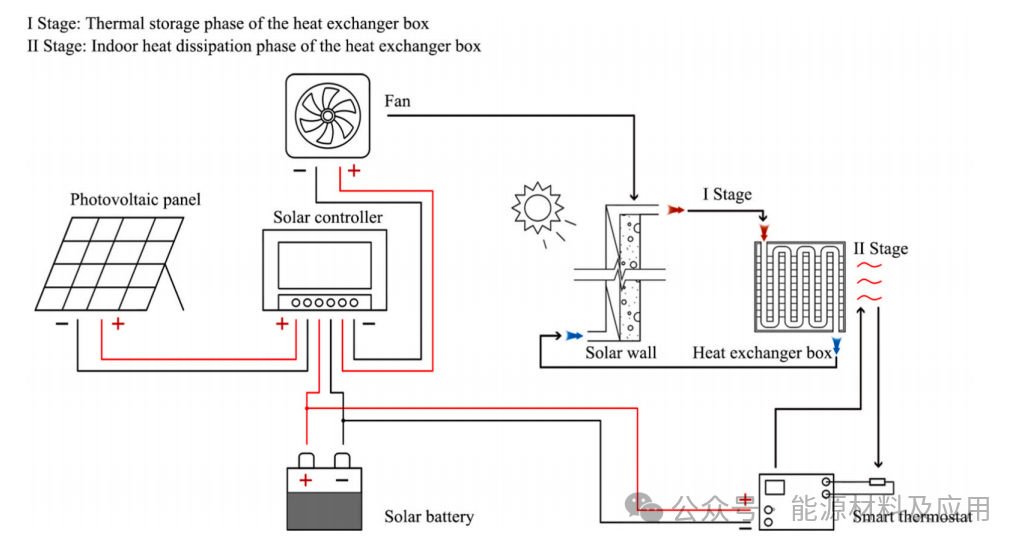 I Stage: Thermal storage phase of the heat exchanger box
II Stage: Indoor heat dissipation phase of the heat exchanger box

Fan

−  +

Photovoltaic panel

Solar controller

−  +

+  −

I Stage

II Stage

Solar wall

Heat exchanger box

+  −

Solar battery

+
−

Smart thermostat

公众号 · 能源材料及应用